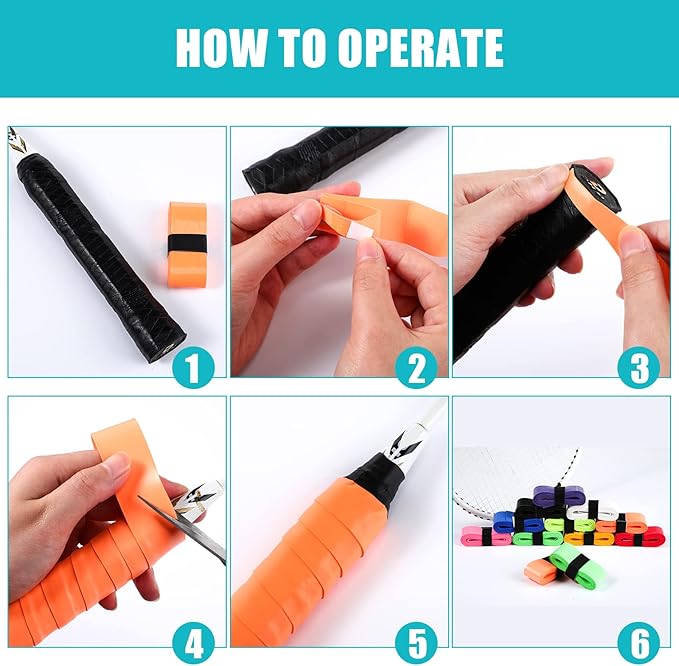 HOW TO OPERATE

1

2

3

4

5

6