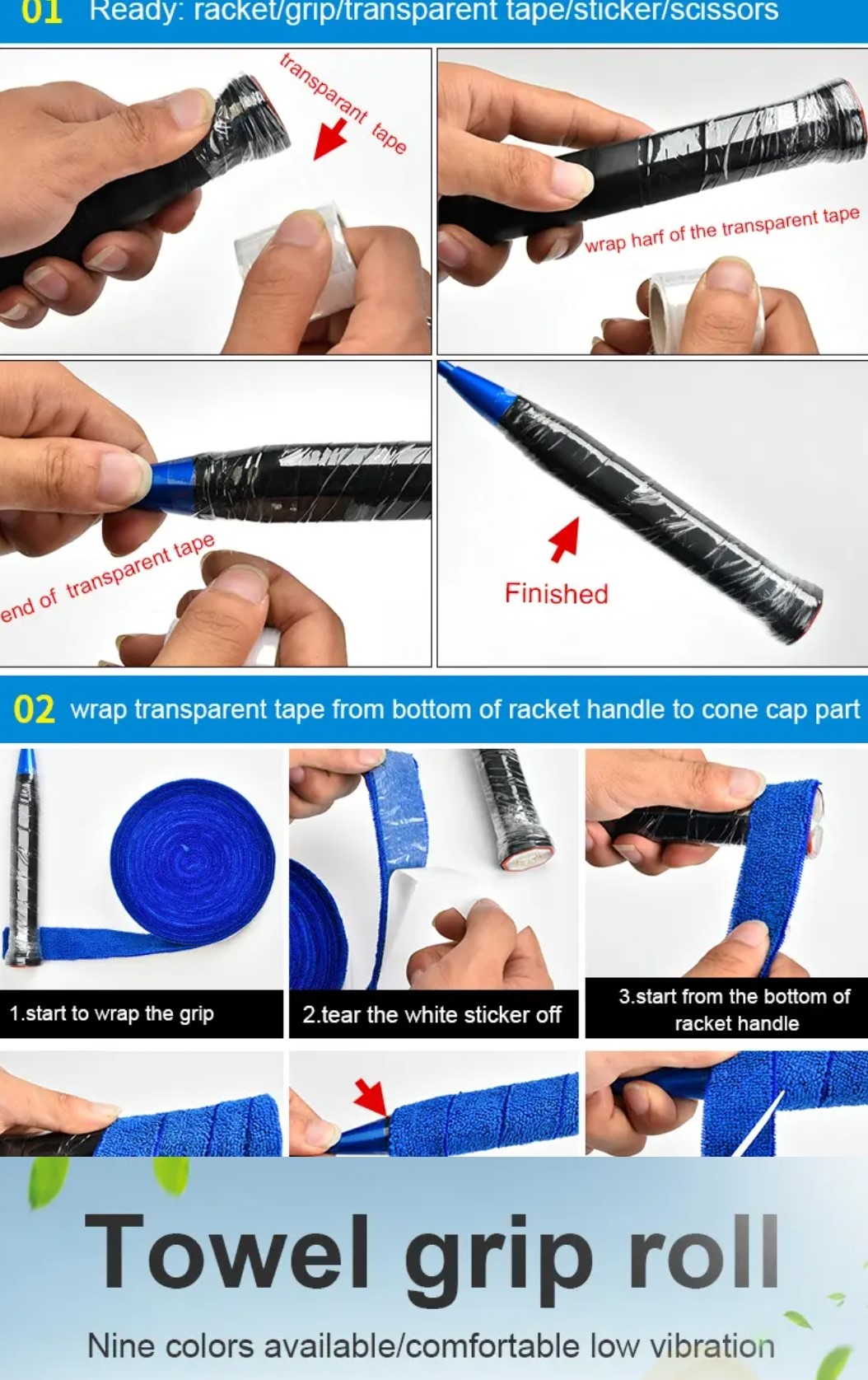 01 Ready: racket/grip/transparent tape/sticker/scissors

transparant tape

wrap harf of the transparent tape

end of transparent tape

Finished

02 wrap transparent tape from bottom of racket handle to cone cap part

1.start to wrap the grip

2.tear the white sticker off

3.start from the bottom of racket handle

Towel grip roll

Nine colors available/comfortable low vibration